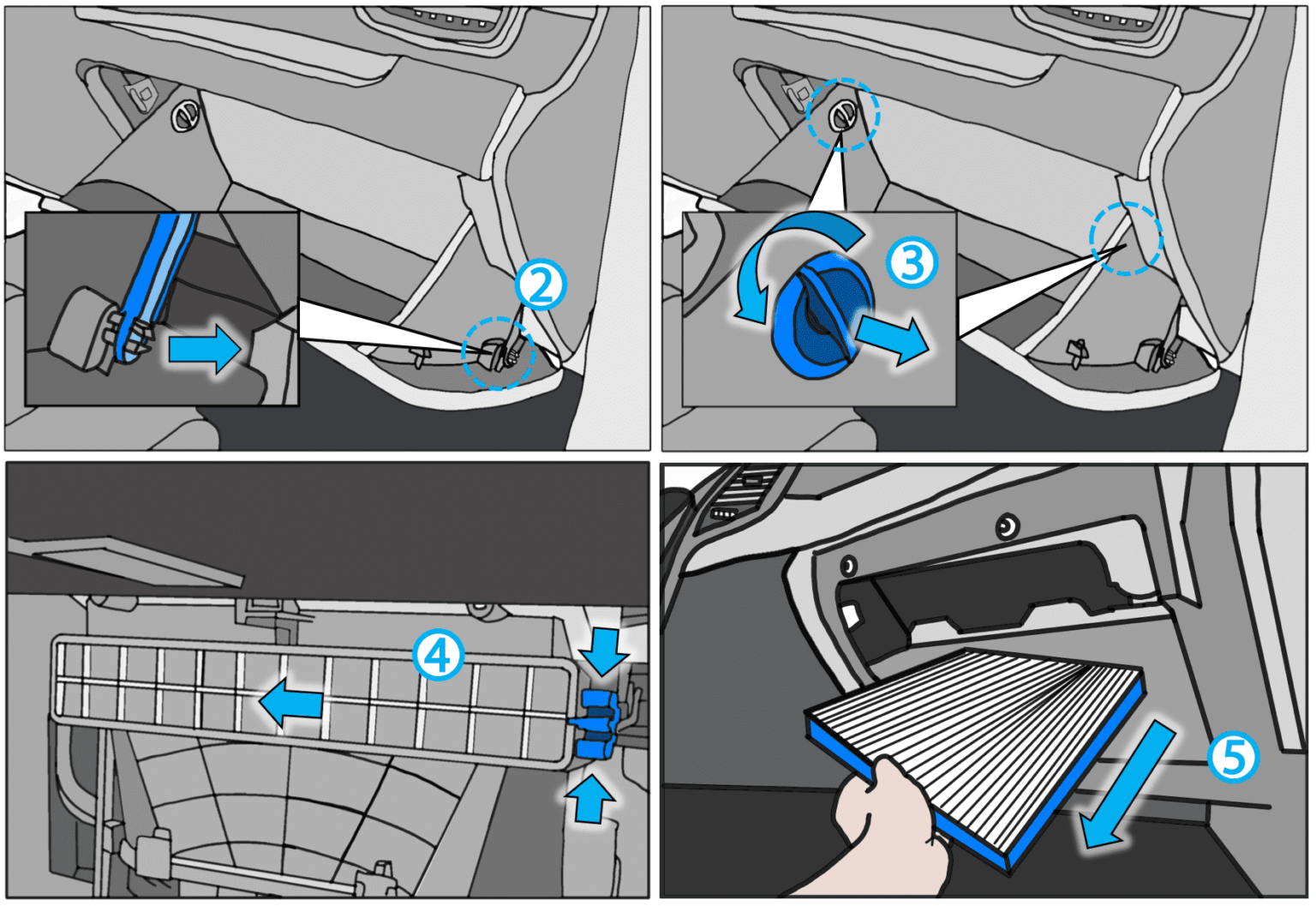 2

3

4

5